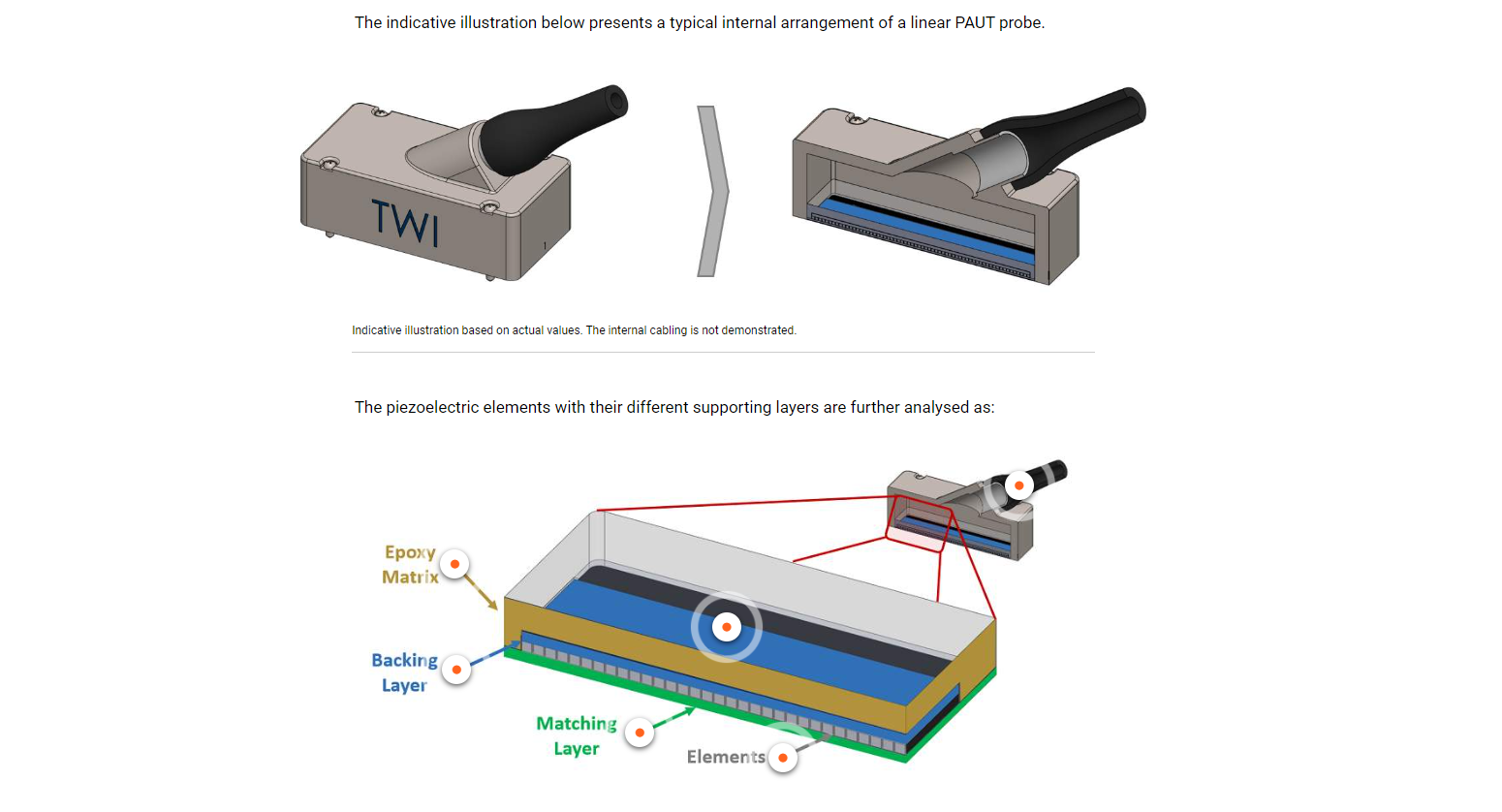 The indicative illustration below presents a typical internal arrangement of a linear PAUT probe.

TWI

Indicative illustration based on actual values. The internal cabling is not demonstrated.

The piezoelectric elements with their different supporting layers are further analysed as:

Epoxy Matrix

Backing Layer

Matching Layer

Elements