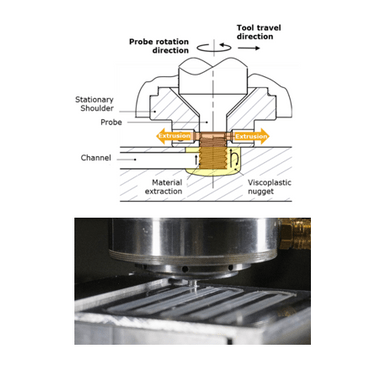 Tool travel direction

Probe rotation direction

Stationary Shoulder

Probe

Extrusion

Extrusion

Channel

Material extraction

Viscoplastic nugget